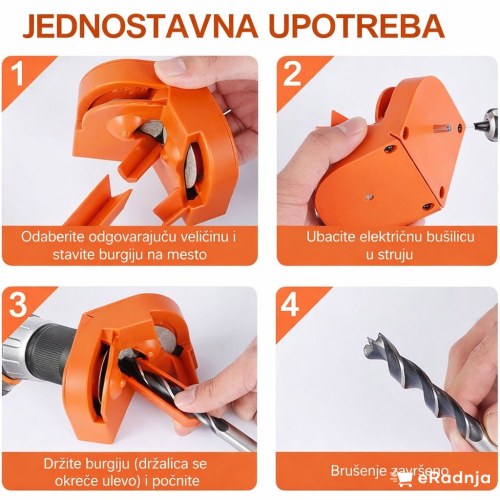 JEDNOSTAVNA UPOTREBA

1

Odaberite odgovarajuću veličinu i stavite burgiju na mesto

2

Ubacite električnu bušilicu u struju

3

Držite burgiju (držalica se okreće ulevo) i počnite

4

Brušenje završeno

eRadnja