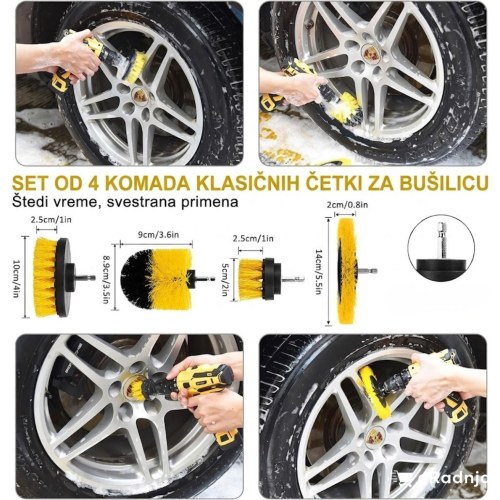 SET OD 4 KOMADA KLASIČNIH ČETKI ZA BUŠILICU

Štedi vreme, svestrana primena

2.5cm/1in
10cm/4in

9cm/3.6in
8.9cm/3.5in

2.5cm/1in
5cm/2in

2cm/0.8in
14cm/5.5in

Radnja