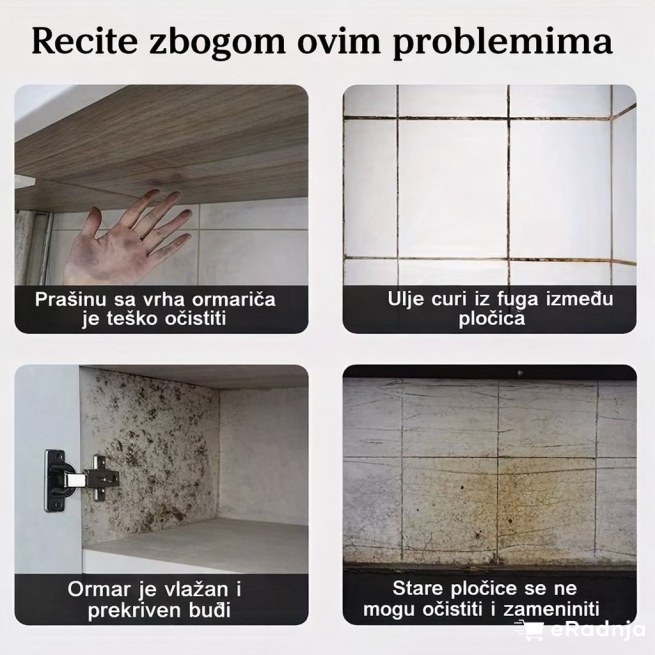 Recite zbogom ovim problemima

Prašinu sa vrha ormariča je teško očistiti

Ulje curi iz fuga između pločica

Ormar je vlažan i prekriven buđi

Stare pločice se ne mogu očistiti i zameniniti

eRadnja