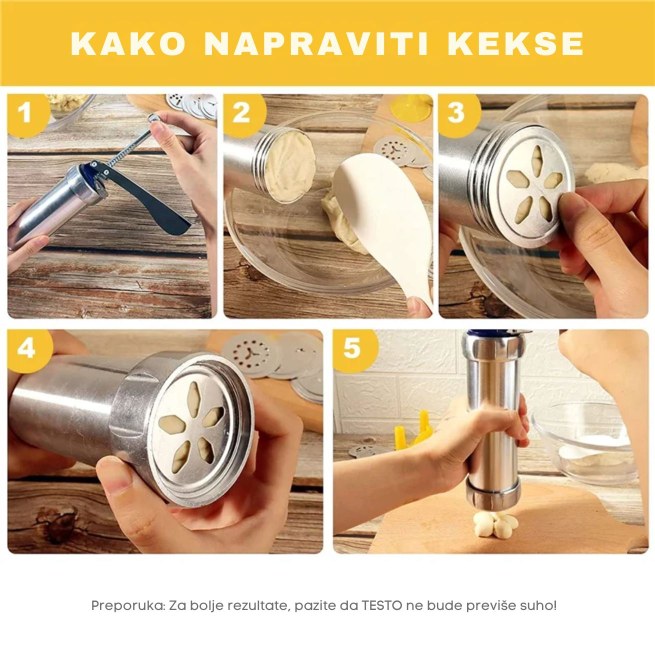 KAKO NAPRAVITI KEKSE

1

2

3

4

5

Preporuka: Za bolje rezultate, pazite da TESTO ne bude previše suho!